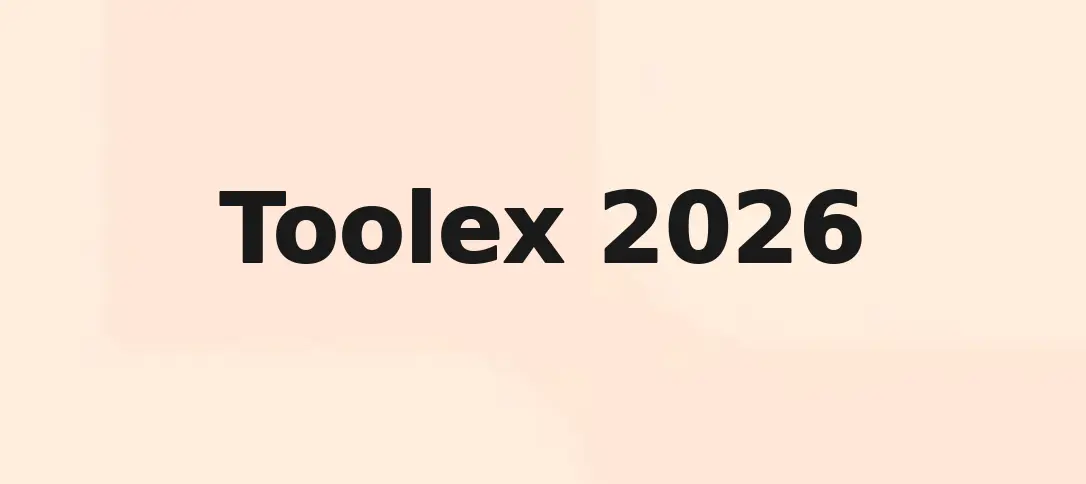 Toolex 2026