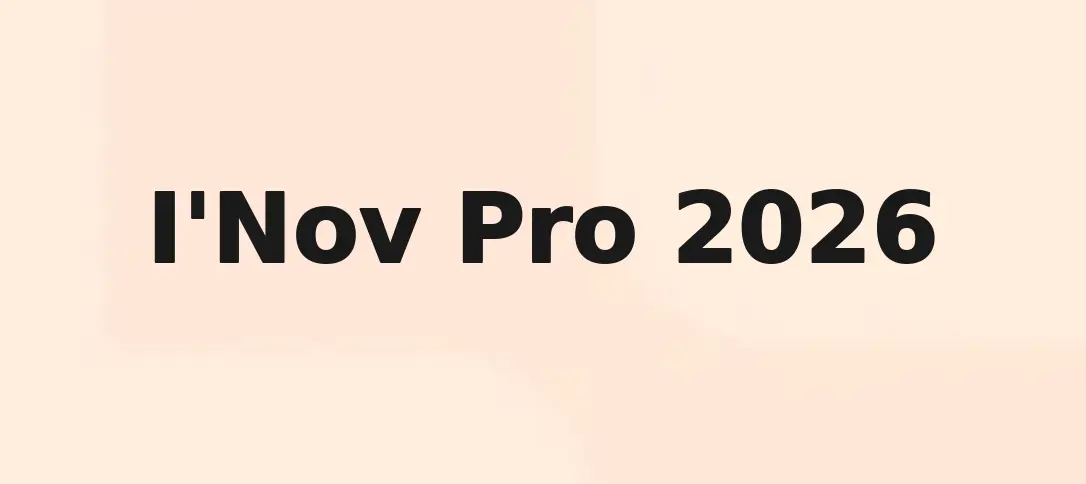 I'Nov Pro 2026